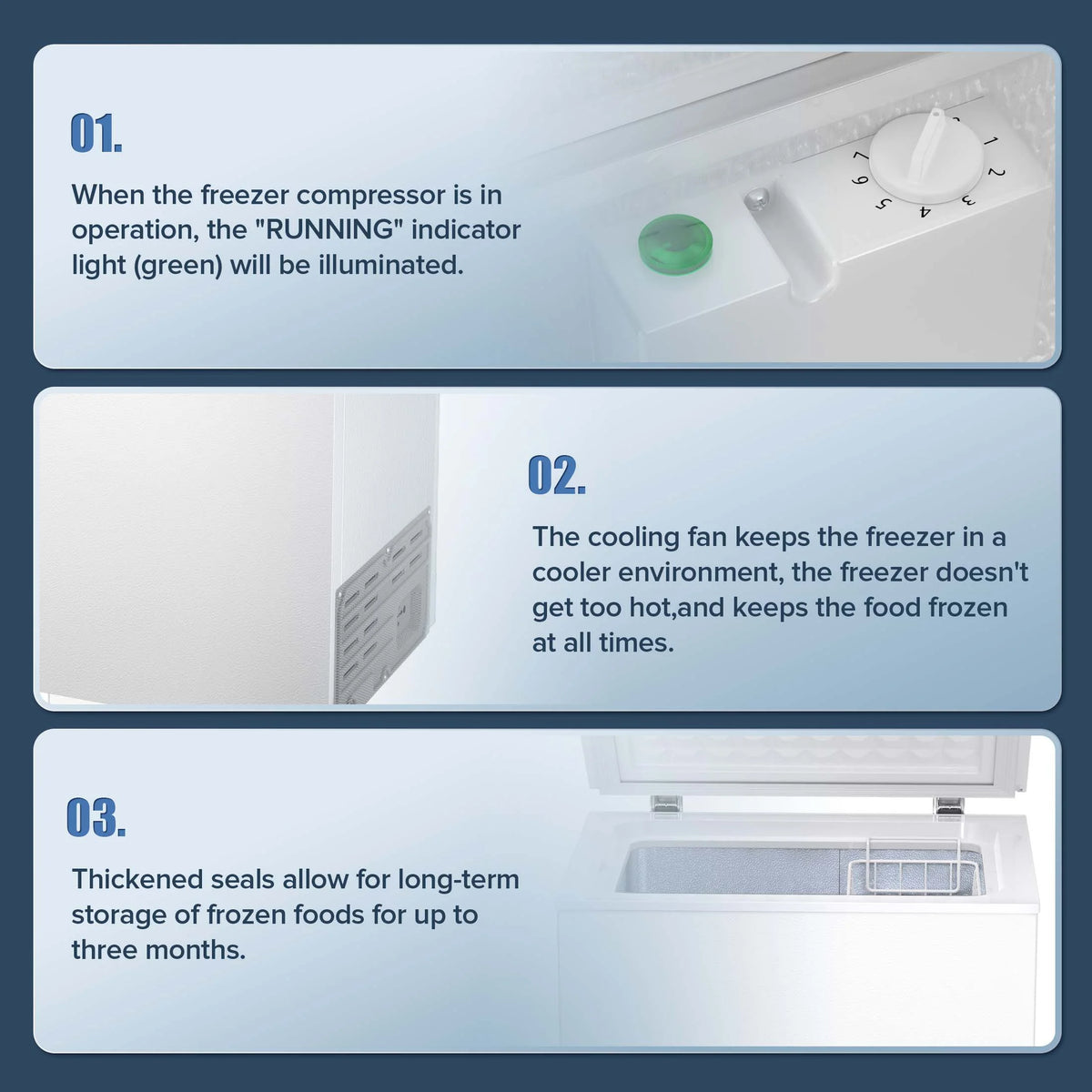 01.

When the freezer compressor is in operation, the "RUNNING" indicator light (green) will be illuminated.

1 2 3 4 5 6 7

02.

The cooling fan keeps the freezer in a cooler environment, the freezer doesn't get too hot,and keeps the food frozen at all times.

03.

Thickened seals allow for long-term storage of frozen foods for up to three months.