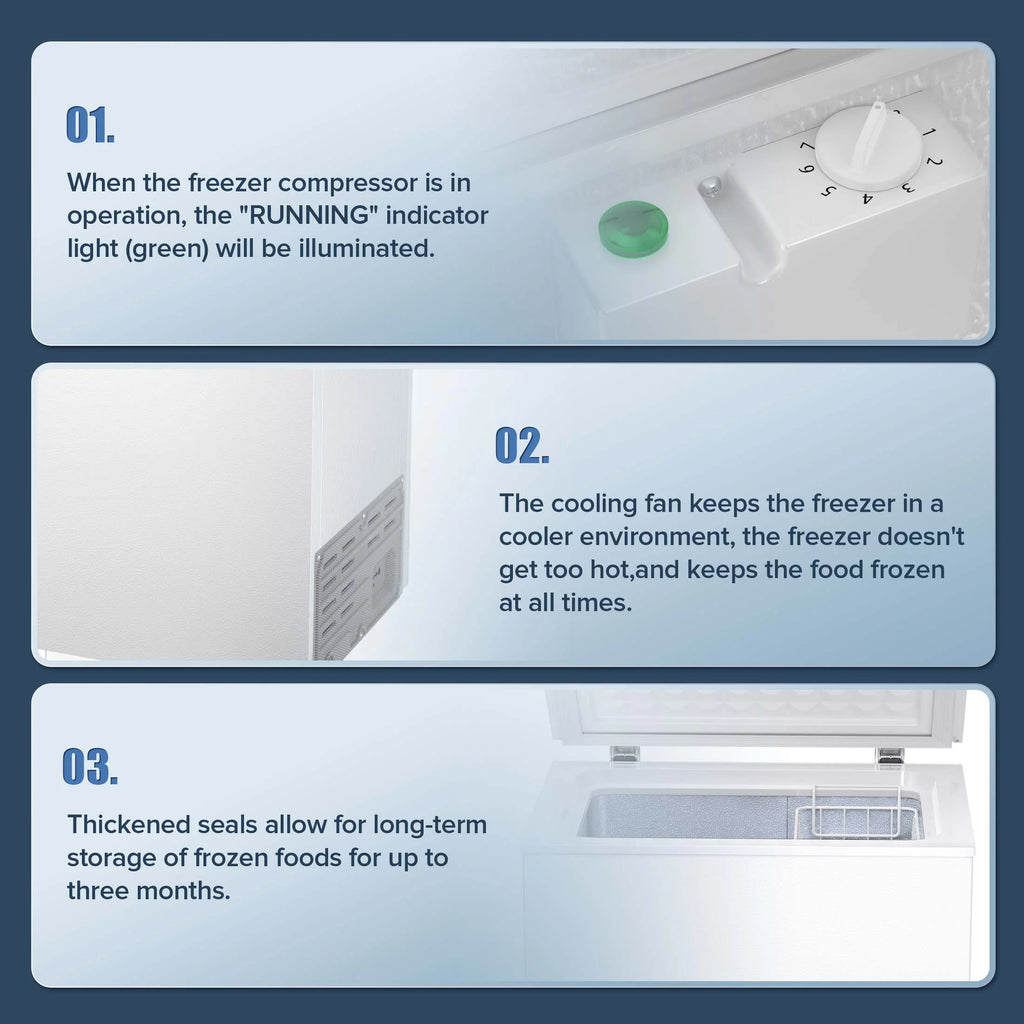 01.

When the freezer compressor is in operation, the "RUNNING" indicator light (green) will be illuminated.

1 2 3 4 5 6 7

02.

The cooling fan keeps the freezer in a cooler environment, the freezer doesn't get too hot,and keeps the food frozen at all times.

03.

Thickened seals allow for long-term storage of frozen foods for up to three months.